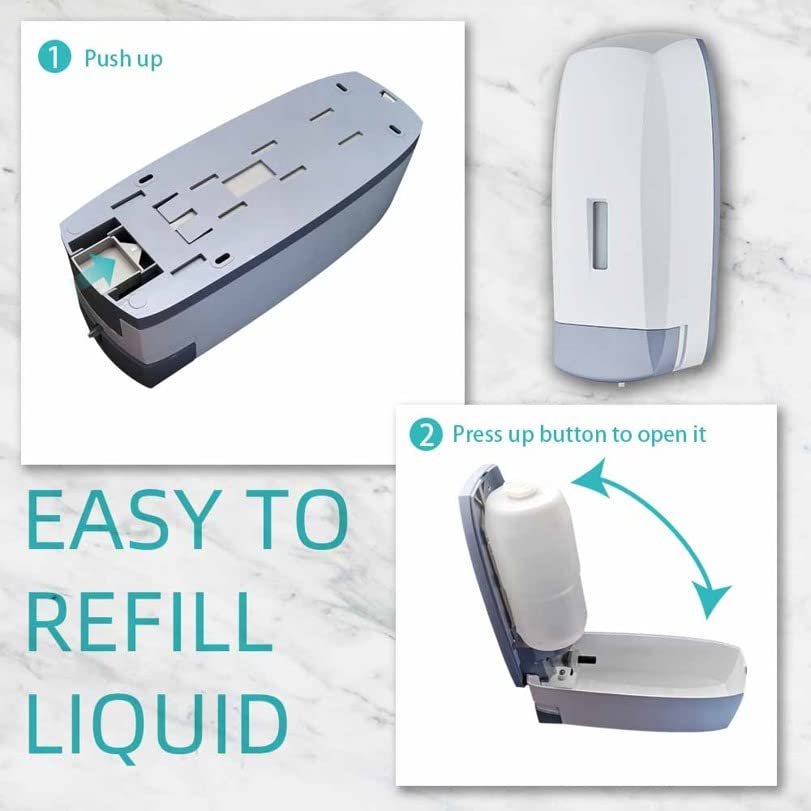 1 Push up

2 Press up button to open it

EASY TO REFILL LIQUID