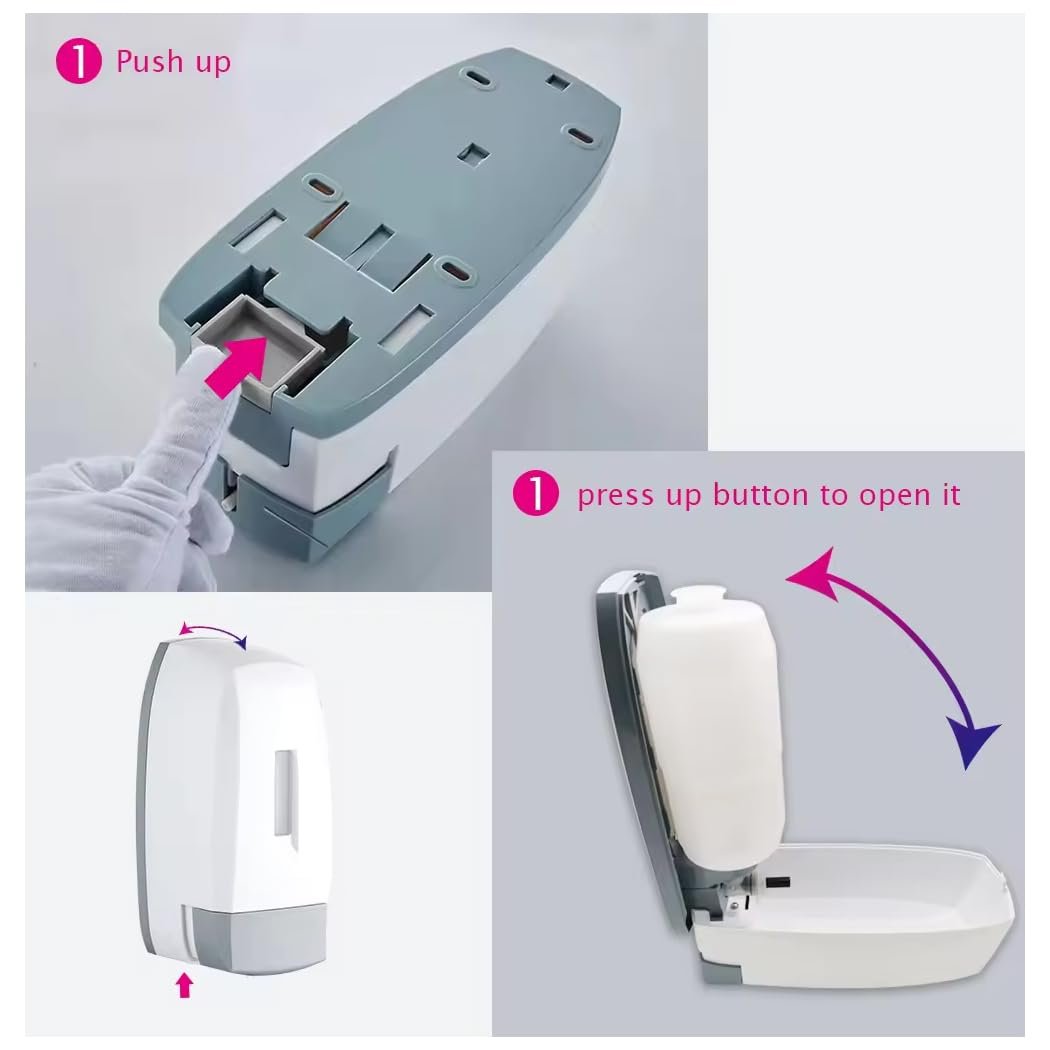 1 Push up

1 press up button to open it