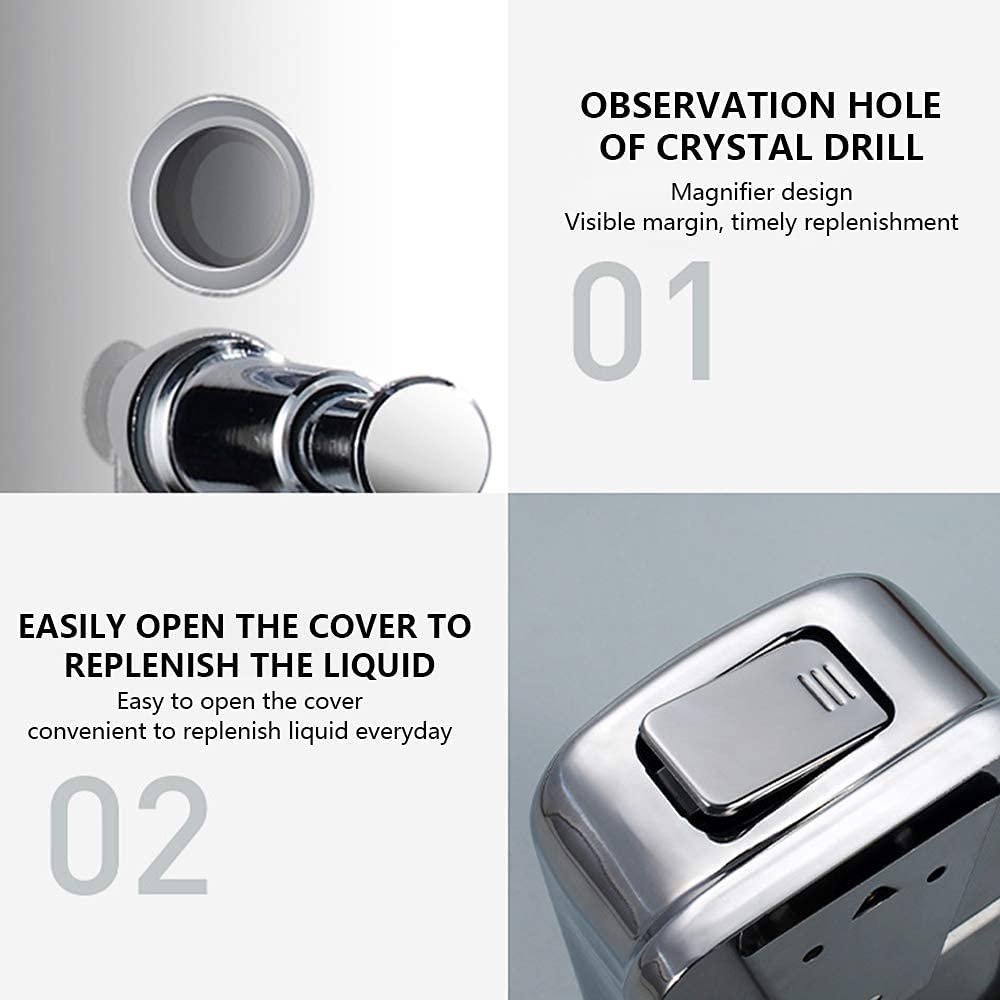 OBSERVATION HOLE OF CRYSTAL DRILL

Magnifier design
Visible margin, timely replenishment

01

EASILY OPEN THE COVER TO REPLENISH THE LIQUID

Easy to open the cover
convenient to replenish liquid everyday

02